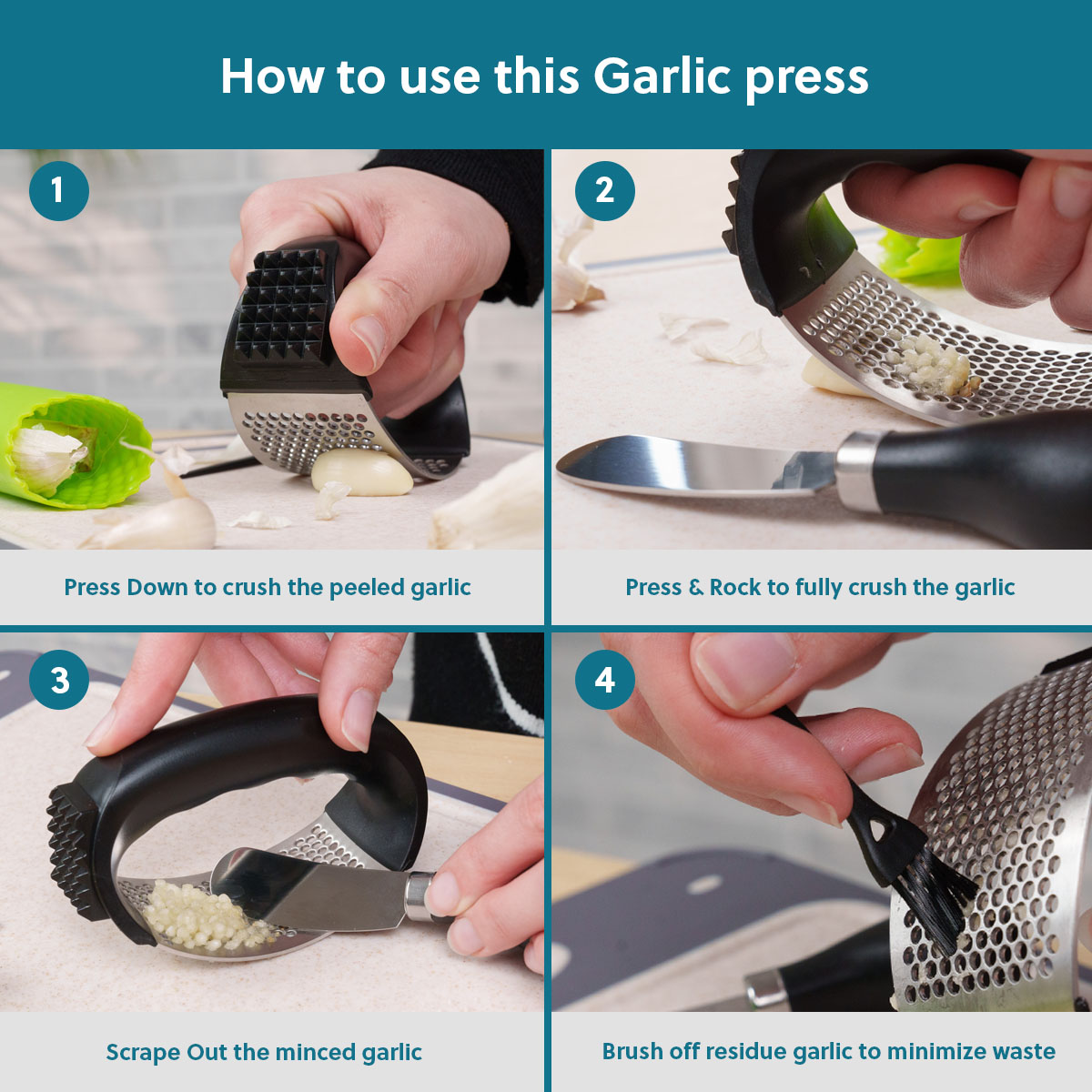 How to use this Garlic press

1

Press Down to crush the peeled garlic

2

Press & Rock to fully crush the garlic

3

Scrape Out the minced garlic

4

Brush off residue garlic to minimize waste