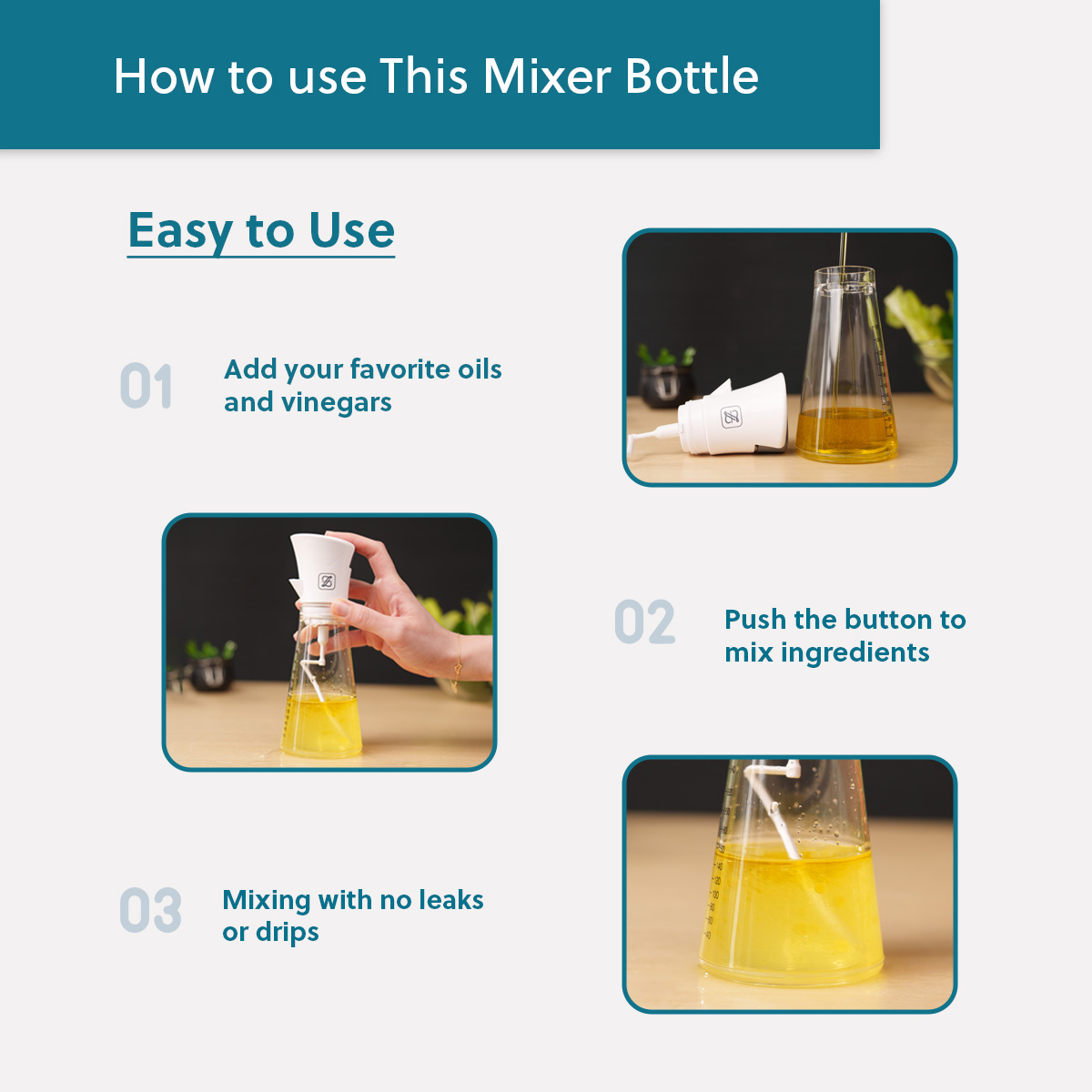 How to use This Mixer Bottle

Easy to Use

01 Add your favorite oils and vinegars

02 Push the button to mix ingredients

03 Mixing with no leaks or drips